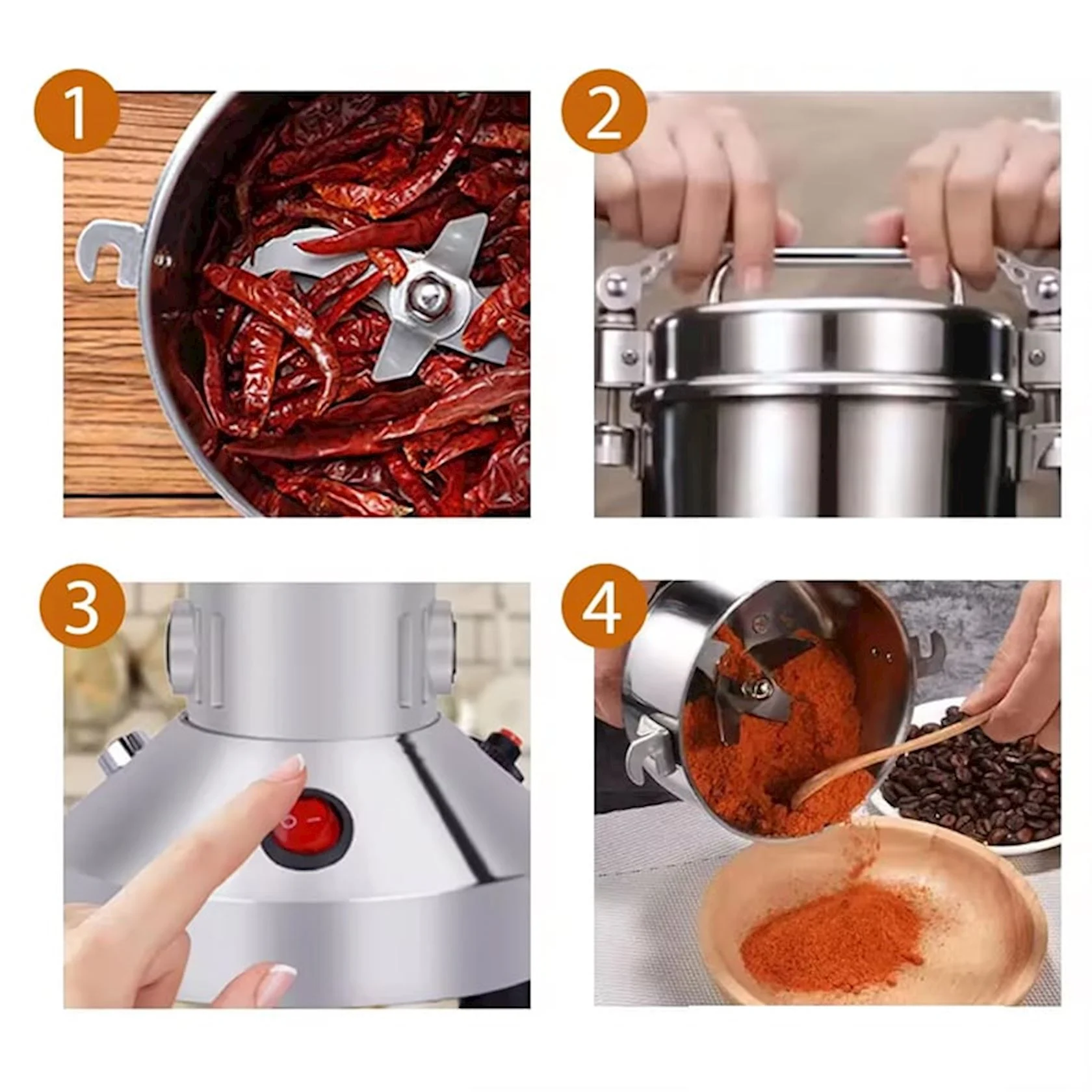 1

2

3

4